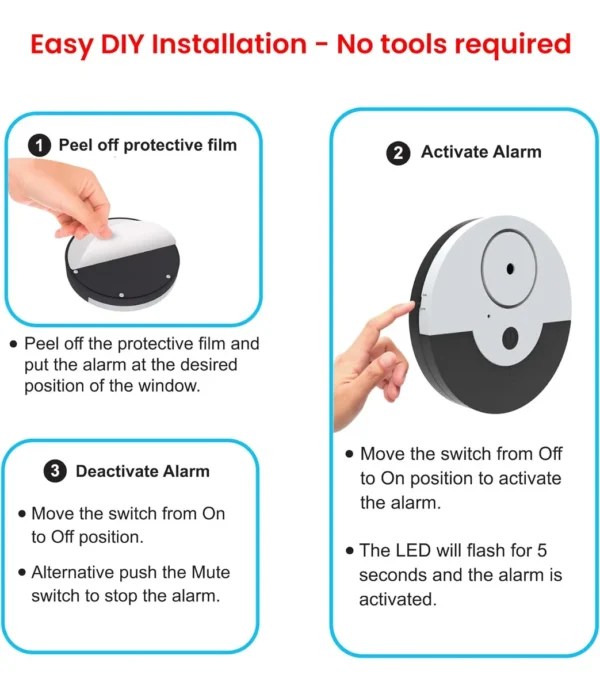 Easy DIY Installation - No tools required

1 Peel off protective film

• Peel off the protective film and put the alarm at the desired position of the window.

3 Deactivate Alarm

• Move the switch from On to Off position.

• Alternative push the Mute switch to stop the alarm.

2 Activate Alarm

• Move the switch from Off to On position to activate the alarm.

• The LED will flash for 5 seconds and the alarm is activated.